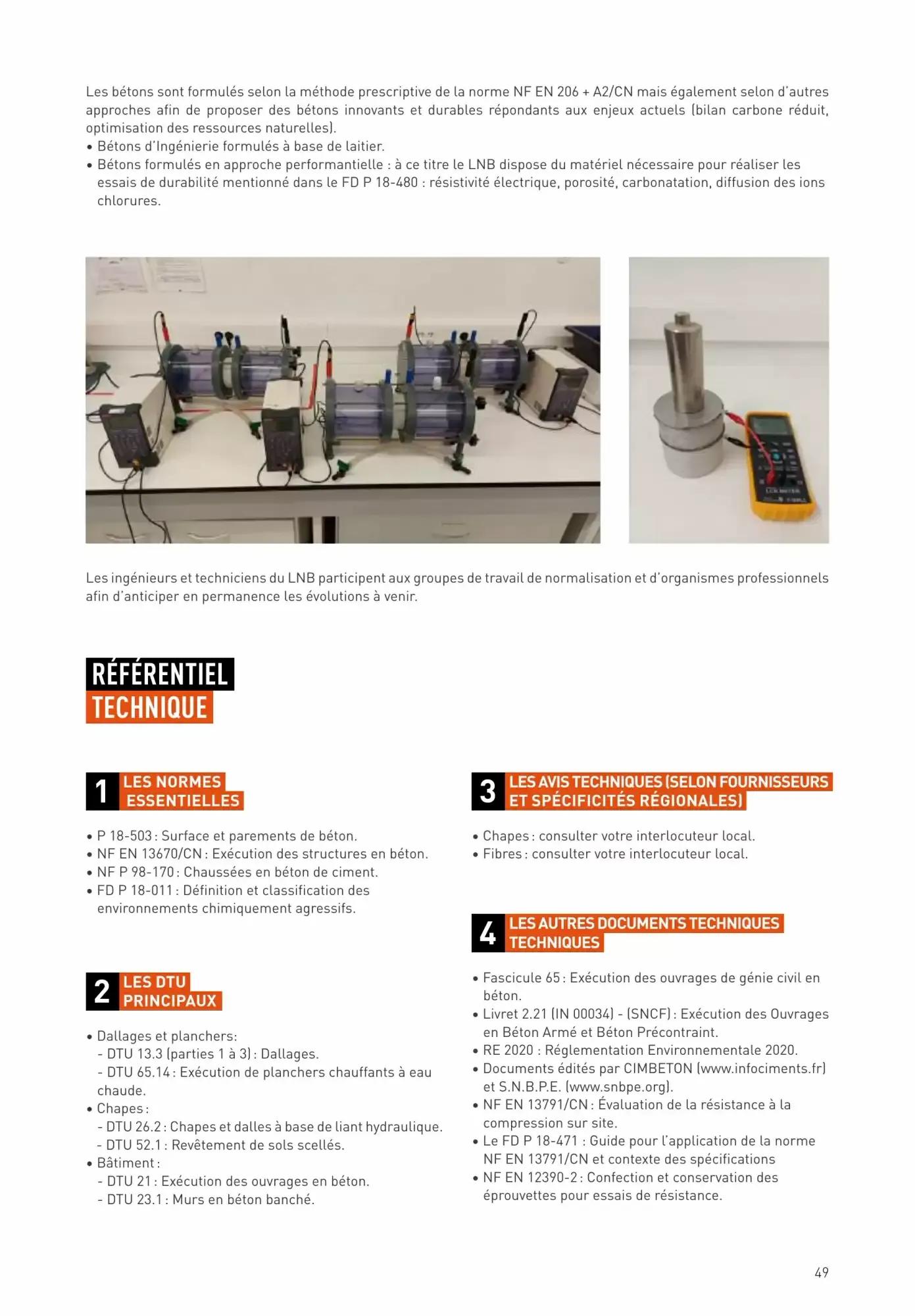 Les bétons sont formulés selon la méthode prescriptive de la norme NF EN 206 + A2/CN mais également selon d'autres approches afin de proposer des bétons innovants et durables répondants aux enjeux actuels (bilan carbone réduit, optimisation des ressources naturelles).
• Bétons d'Ingénierie formulés à base de laitier.
• Bétons formulés en approche performantielle : à ce titre le LNB dispose du matériel nécessaire pour réaliser les essais de durabilité mentionné dans le FD P 18-480 : résistivité électrique, porosité, carbonatation, diffusion des ions chlorures.

Les ingénieurs et techniciens du LNB participent aux groupes de travail de normalisation et d'organismes professionnels afin d'anticiper en permanence les évolutions à venir.

RÉFÉRENTIEL TECHNIQUE

1 LES NORMES ESSENTIELLES

• P 18-503 : Surface et parements de béton.
• NF EN 13670/CN : Exécution des structures en béton.
• NF P 98-170 : Chaussées en béton de ciment.
• FD P 18-011 : Définition et classification des environnements chimiquement agressifs.

2 LES DTU PRINCIPAUX

• Dallages et planchers:
- DTU 13.3 (parties 1 à 3) : Dallages.
- DTU 65.14 : Exécution de planchers chauffants à eau chaude.
• Chapes :
- DTU 26.2 : Chapes et dalles à base de liant hydraulique.
- DTU 52.1 : Revêtement de sols scellés.
• Bâtiment :
- DTU 21 : Exécution des ouvrages en béton.
- DTU 23.1 : Murs en béton banché.

3 LES AVIS TECHNIQUES (SELON FOURNISSEURS ET SPÉCIFICITÉS RÉGIONALES)

• Chapes : consulter votre interlocuteur local.
• Fibres : consulter votre interlocuteur local.

4 LES AUTRES DOCUMENTS TECHNIQUES TECHNIQUES

• Fascicule 65 : Exécution des ouvrages de génie civil en béton.
• Livret 2.21 (IN 00034) - (SNCF) : Exécution des Ouvrages en Béton Armé et Béton Précontraint.
• RE 2020 : Réglementation Environnementale 2020.
• Documents édités par CIMBETON (www.infociments.fr) et S.N.B.P.E. (www.snbpe.org).
• NF EN 13791/CN : Évaluation de la résistance à la compression sur site.
• Le FD P 18-471 : Guide pour l'application de la norme NF EN 13791/CN et contexte des spécifications
• NF EN 12390-2 : Confection et conservation des éprouvettes pour essais de résistance.

49