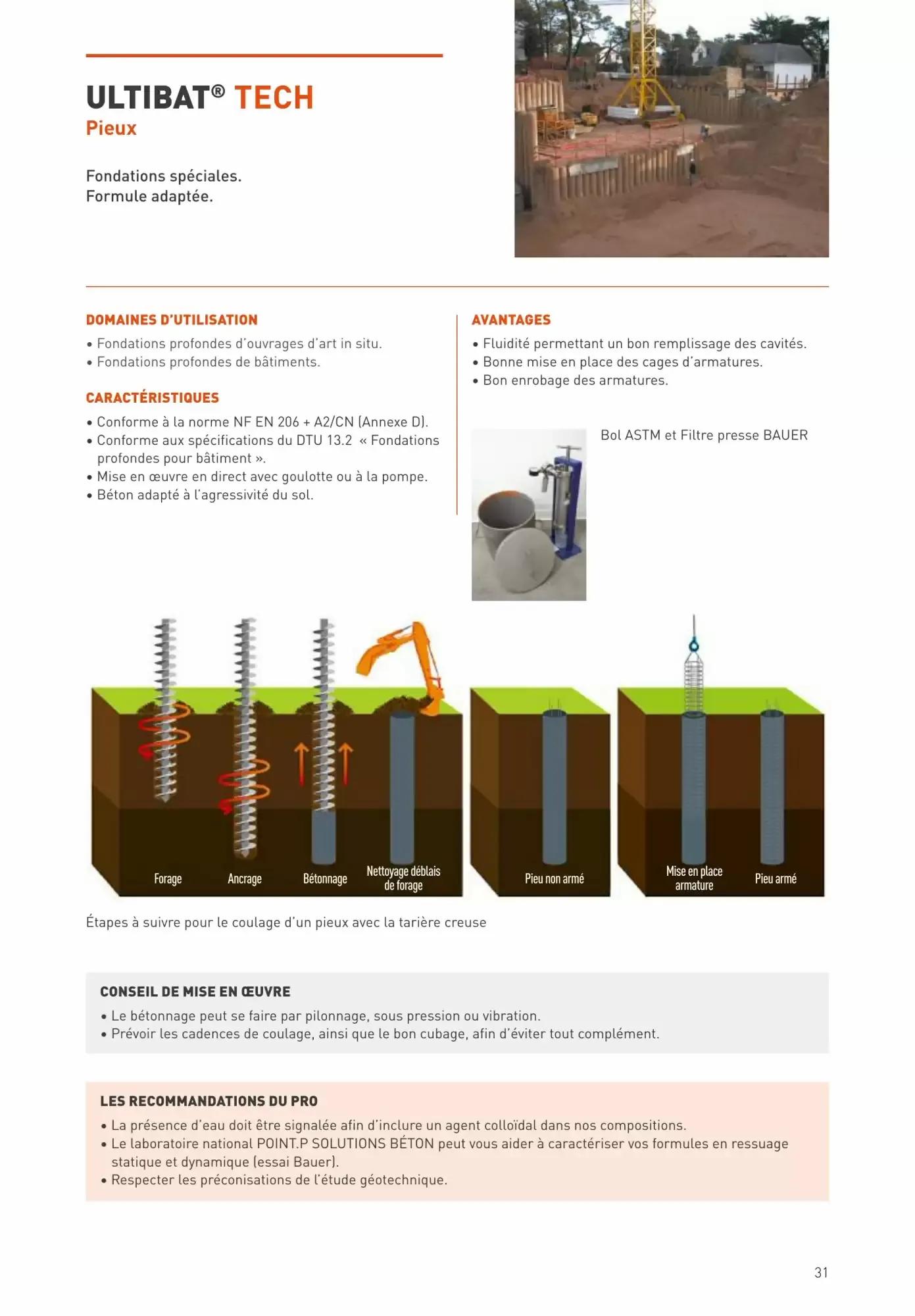 ULTIBAT® TECH
Pieux

Fondations spéciales.
Formule adaptée.

DOMAINES D'UTILISATION
• Fondations profondes d'ouvrages d'art in situ.
• Fondations profondes de bâtiments.

CARACTÉRISTIQUES
• Conforme à la norme NF EN 206 + A2/CN (Annexe D).
• Conforme aux spécifications du DTU 13.2 « Fondations profondes pour bâtiment ».
• Mise en œuvre en direct avec goulotte ou à la pompe.
• Béton adapté à l'agressivité du sol.

AVANTAGES
• Fluidité permettant un bon remplissage des cavités.
• Bonne mise en place des cages d'armatures.
• Bon enrobage des armatures.

Bol ASTM et Filtre presse BAUER

Forage
Ancrage
Bétonnage
Nettoyage déblais de forage
Pieu non armé
Mise en place armature
Pieu armé

Étapes à suivre pour le coulage d'un pieux avec la tarière creuse

CONSEIL DE MISE EN ŒUVRE
• Le bétonnage peut se faire par pilonnage, sous pression ou vibration.
• Prévoir les cadences de coulage, ainsi que le bon cubage, afin d'éviter tout complément.

LES RECOMMANDATIONS DU PRO
• La présence d'eau doit être signalée afin d'inclure un agent colloïdal dans nos compositions.
• Le laboratoire national POINT.P SOLUTIONS BÉTON peut vous aider à caractériser vos formules en ressuage statique et dynamique (essai Bauer).
• Respecter les préconisations de l'étude géotechnique.

31