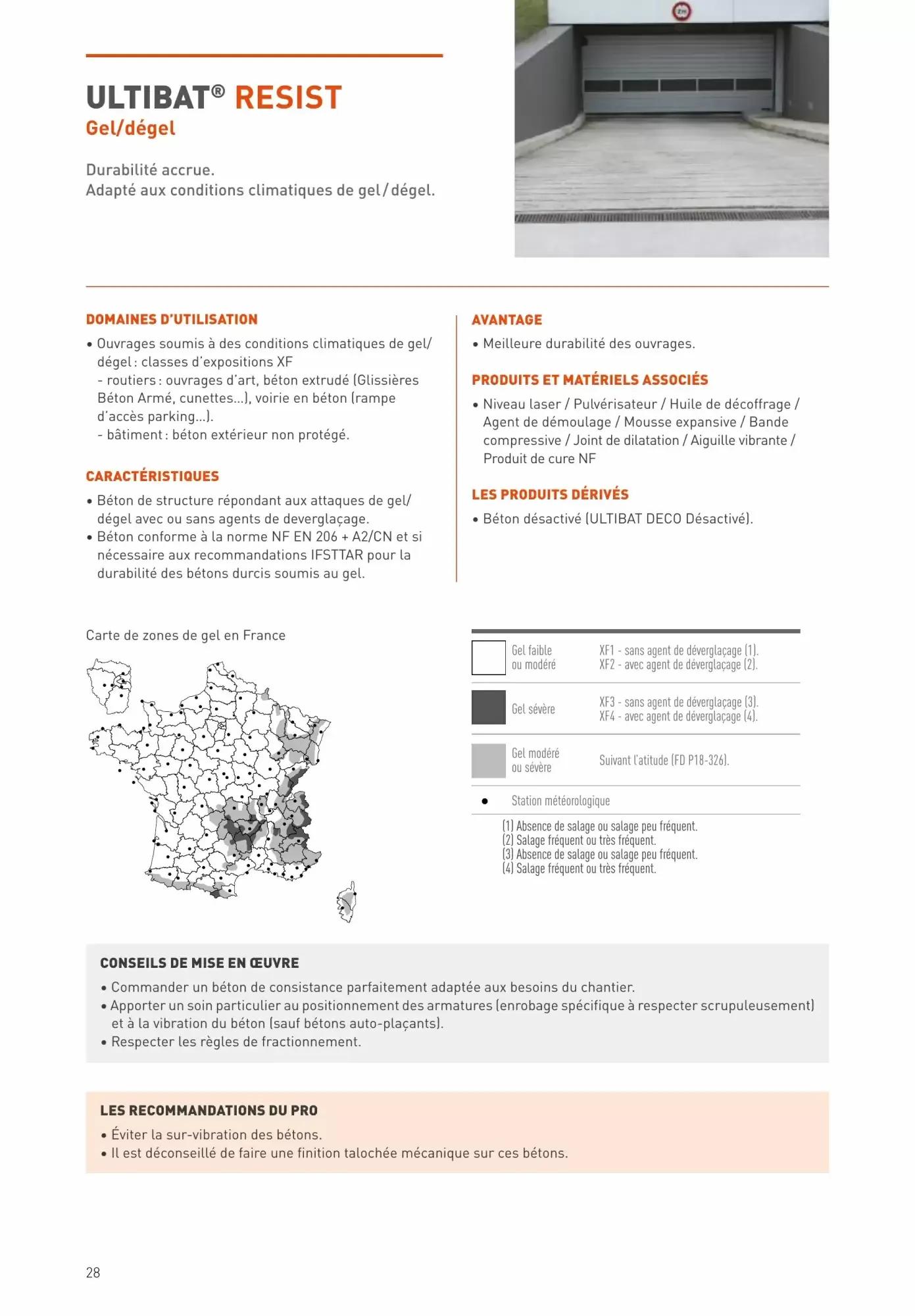 ULTIBAT® RESIST
Gel/dégel

Durabilité accrue.
Adapté aux conditions climatiques de gel/dégel.

DOMAINES D'UTILISATION
• Ouvrages soumis à des conditions climatiques de gel/dégel : classes d'expositions XF
- routiers : ouvrages d'art, béton extrudé (Glissières Béton Armé, cunettes...), voirie en béton (rampe d'accès parking...).
- bâtiment : béton extérieur non protégé.

CARACTÉRISTIQUES
• Béton de structure répondant aux attaques de gel/dégel avec ou sans agents de deverglaçage.
• Béton conforme à la norme NF EN 206 + A2/CN et si nécessaire aux recommandations IFSTTAR pour la durabilité des bétons durcis soumis au gel.

AVANTAGE
• Meilleure durabilité des ouvrages.

PRODUITS ET MATÉRIELS ASSOCIÉS
• Niveau laser / Pulvérisateur / Huile de décoffrage / Agent de démoulage / Mousse expansive / Bande compressive / Joint de dilatation / Aiguille vibrante / Produit de cure NF

LES PRODUITS DÉRIVÉS
• Béton désactivé (ULTIBAT DECO Désactivé).

Carte de zones de gel en France

| | | |
|---|---|---|
| | Gel faible ou modéré | XF1 - sans agent de déverglaçage (1). XF2 - avec agent de déverglaçage (2). |
| | Gel sévère | XF3 - sans agent de déverglaçage (3). XF4 - avec agent de déverglaçage (4). |
| | Gel modéré ou sévère | Suivant l'atitude (FD P18-326). |
| • | Station météorologique | |

(1) Absence de salage ou salage peu fréquent.
(2) Salage fréquent ou très fréquent.
(3) Absence de salage ou salage peu fréquent.
(4) Salage fréquent ou très fréquent.

CONSEILS DE MISE EN ŒUVRE
• Commander un béton de consistance parfaitement adaptée aux besoins du chantier.
• Apporter un soin particulier au positionnement des armatures (enrobage spécifique à respecter scrupuleusement) et à la vibration du béton (sauf bétons auto-plaçants).
• Respecter les règles de fractionnement.

LES RECOMMANDATIONS DU PRO
• Éviter la sur-vibration des bétons.
• Il est déconseillé de faire une finition talochée mécanique sur ces bétons.

28